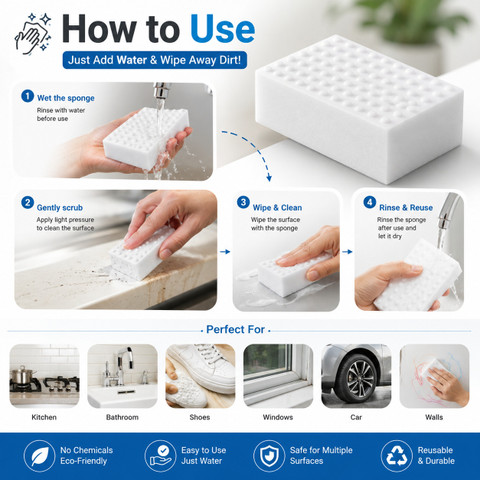 How to Use

Just Add Water & Wipe Away Dirt!

1 Wet the sponge
Rinse with water before use

2 Gently scrub
Apply light pressure to clean the surface

3 Wipe & Clean
Wipe the surface with the sponge

4 Rinse & Reuse
Rinse the sponge after use and let it dry

Perfect For

Kitchen

Bathroom

Shoes

Windows

Car

Walls

No Chemicals Eco-Friendly

Easy to Use Just Water

Safe for Multiple Surfaces

Reusable & Durable