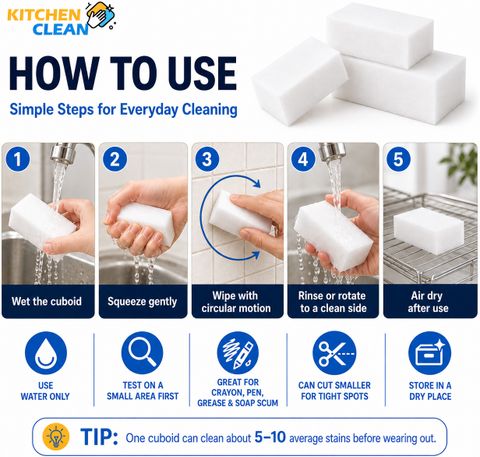 KITCHEN CLEAN

HOW TO USE

Simple Steps for Everyday Cleaning

1
Wet the cuboid

2
Squeeze gently

3
Wipe with circular motion

4
Rinse or rotate to a clean side

5
Air dry after use

USE WATER ONLY

TEST ON A SMALL AREA FIRST

GREAT FOR CRAYON, PEN, GREASE & SOAP SCUM

CAN CUT SMALLER FOR TIGHT SPOTS

STORE IN A DRY PLACE

TIP: One cuboid can clean about 5–10 average stains before wearing out.