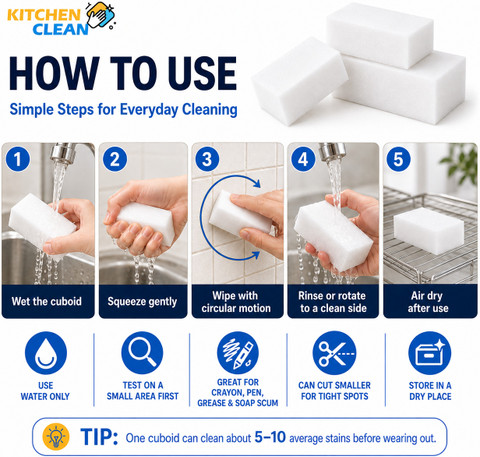 KITCHEN CLEAN

HOW TO USE

Simple Steps for Everyday Cleaning

1
Wet the cuboid

2
Squeeze gently

3
Wipe with circular motion

4
Rinse or rotate to a clean side

5
Air dry after use

USE WATER ONLY

TEST ON A SMALL AREA FIRST

GREAT FOR CRAYON, PEN, GREASE & SOAP SCUM

CAN CUT SMALLER FOR TIGHT SPOTS

STORE IN A DRY PLACE

TIP: One cuboid can clean about 5–10 average stains before wearing out.