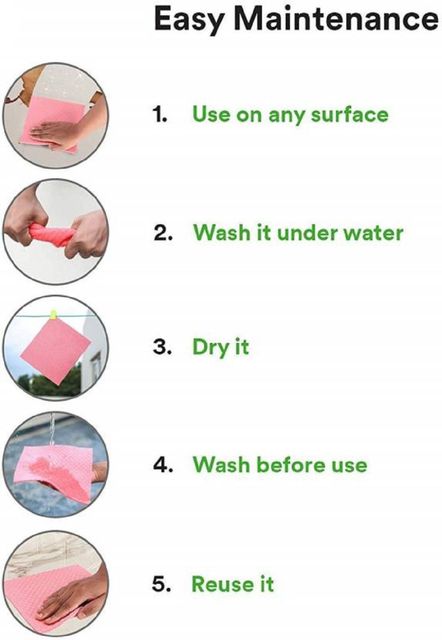 Easy Maintenance

1. Use on any surface

2. Wash it under water

3. Dry it

4. Wash before use

5. Reuse it