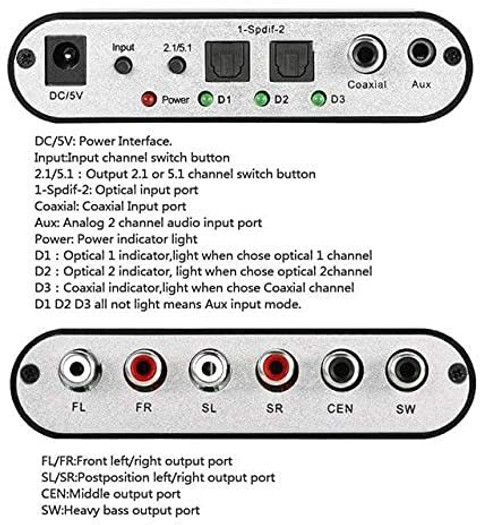 1-Spdif-2

Input

2.1/5.1

DC/5V

Coaxial

Aux

Power

D1

D2

D3

DC/5V: Power Interface.
Input:Input channel switch button
2.1/5.1 : Output 2.1 or 5.1 channel switch button
1-Spdif-2: Optical input port
Coaxial: Coaxial Input port
Aux: Analog 2 channel audio input port
Power: Power indicator light
D1 : Optical 1 indicator,light when chose optical 1 channel
D2 : Optical 2 indicator, light when chose optical 2channel
D3 : Coaxial indicator,light when chose Coaxial channel
D1 D2 D3 all not light means Aux input mode.

FL

FR

SL

SR

CEN

SW

FL/FR:Front left/right output port
SL/SR:Postposition left/right output port
CEN:Middle output port
SW:Heavy bass output port