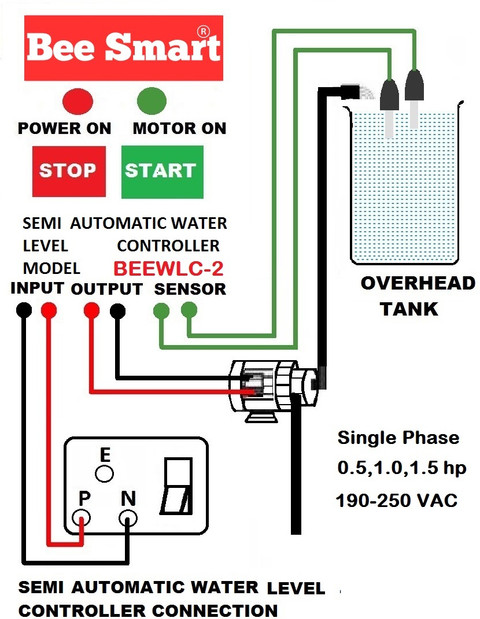 Bee Smart®

POWER ON MOTOR ON

STOP START

SEMI AUTOMATIC WATER LEVEL CONTROLLER

MODEL BEEWLC-2

INPUT OUTPUT SENSOR

OVERHEAD TANK

E

P N

Single Phase
0.5,1.0,1.5 hp
190-250 VAC

SEMI AUTOMATIC WATER LEVEL CONTROLLER CONNECTION