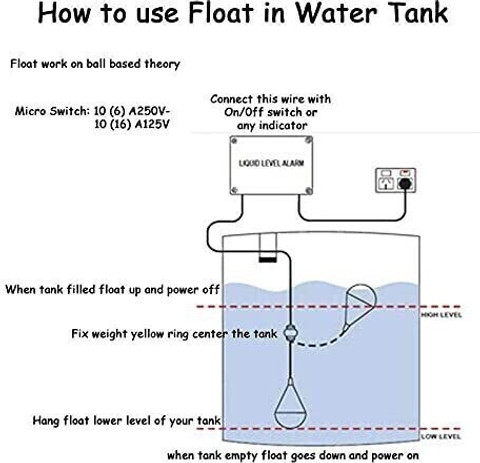 How to use Float in Water Tank

Float work on ball based theory

Micro Switch: 10 (6) A250V-
10 (16) A125V

Connect this wire with On/Off switch or any indicator

LIQUID LEVEL ALARM

When tank filled float up and power off

HIGH LEVEL

Fix weight yellow ring center the tank

Hang float lower level of your tank

LOW LEVEL

when tank empty float goes down and power on