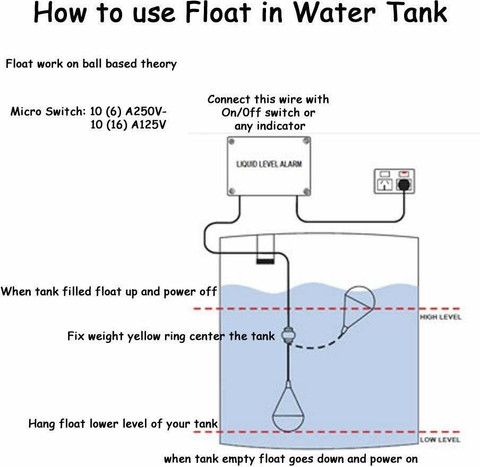 How to use Float in Water Tank

Float work on ball based theory

Micro Switch: 10 (6) A250V-
10 (16) A125V

Connect this wire with On/Off switch or any indicator

LIQUID LEVEL ALARM

When tank filled float up and power off

HIGH LEVEL

Fix weight yellow ring center the tank

Hang float lower level of your tank

LOW LEVEL

when tank empty float goes down and power on