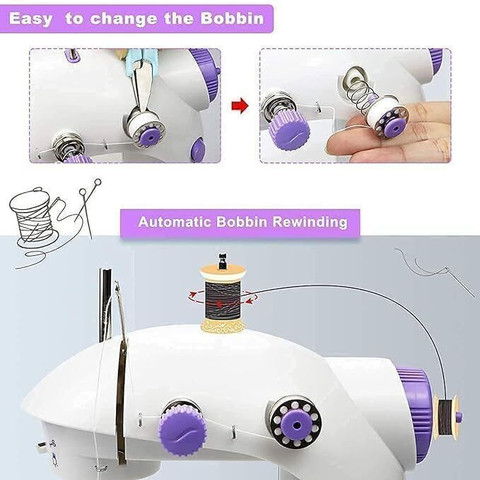 Easy to change the Bobbin

Automatic Bobbin Rewinding