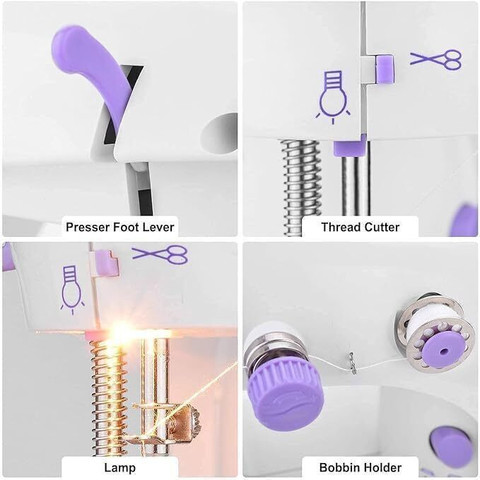 Presser Foot Lever

Thread Cutter

Lamp

Bobbin Holder