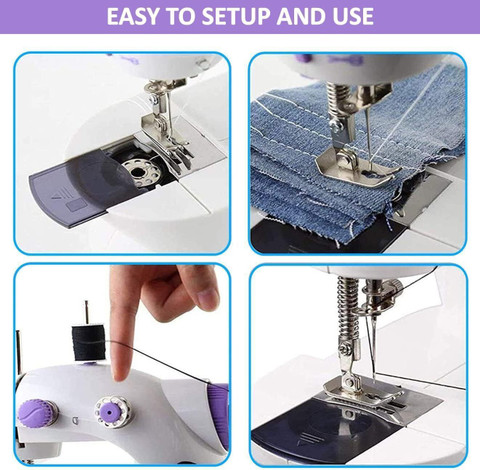 EASY TO SETUP AND USE