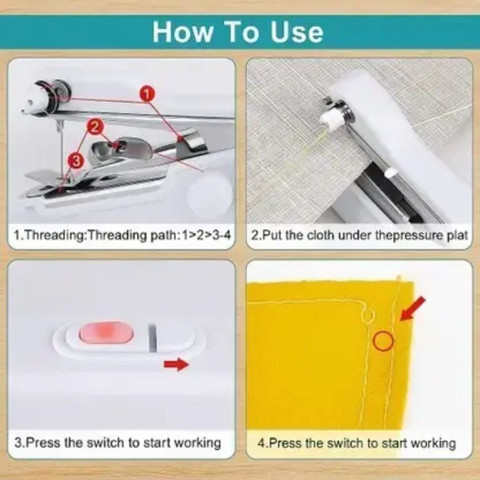 How To Use

1
2
3

1.Threading:Threading path:1>2>3-4

2.Put the cloth under thepressure plat

3.Press the switch to start working

4.Press the switch to start working