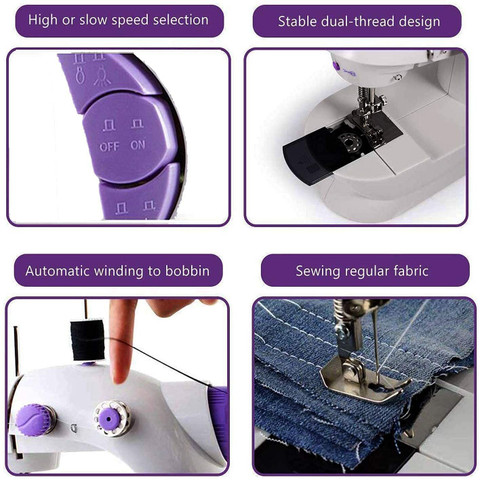 High or slow speed selection

OFF ON

Stable dual-thread design

Automatic winding to bobbin

Sewing regular fabric