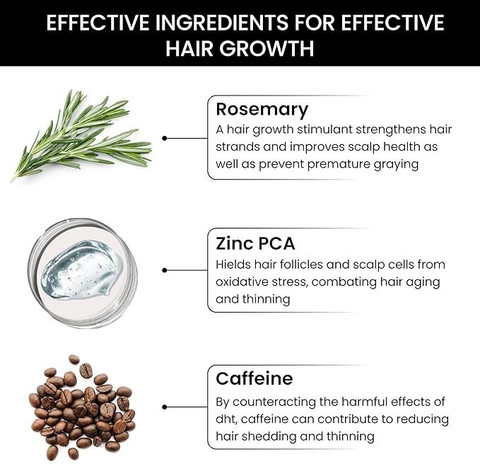 EFFECTIVE INGREDIENTS FOR EFFECTIVE HAIR GROWTH

Rosemary
A hair growth stimulant strengthens hair strands and improves scalp health as well as prevent premature graying

Zinc PCA
Hields hair follicles and scalp cells from oxidative stress, combating hair aging and thinning

Caffeine
By counteracting the harmful effects of dht, caffeine can contribute to reducing hair shedding and thinning