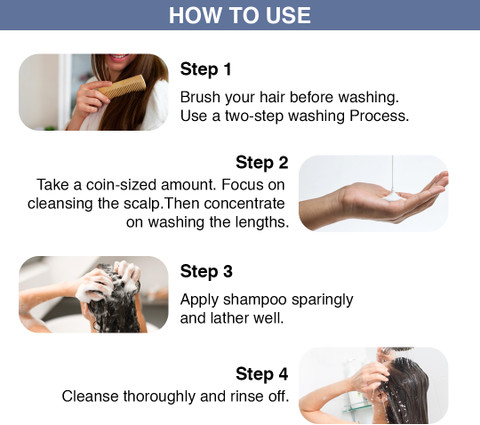 HOW TO USE

Step 1

Brush your hair before washing. Use a two-step washing Process.

Step 2

Take a coin-sized amount. Focus on cleansing the scalp.Then concentrate on washing the lengths.

Step 3

Apply shampoo sparingly and lather well.

Step 4

Cleanse thoroughly and rinse off.