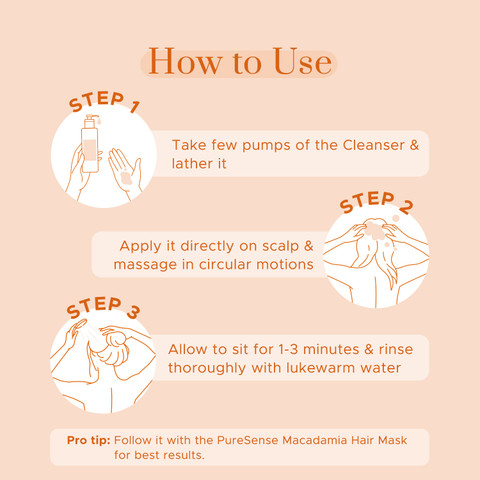 How to Use

STEP 1

Take few pumps of the Cleanser & lather it

STEP 2

Apply it directly on scalp & massage in circular motions

STEP 3

Allow to sit for 1-3 minutes & rinse thoroughly with lukewarm water

Pro tip: Follow it with the PureSense Macadamia Hair Mask for best results.