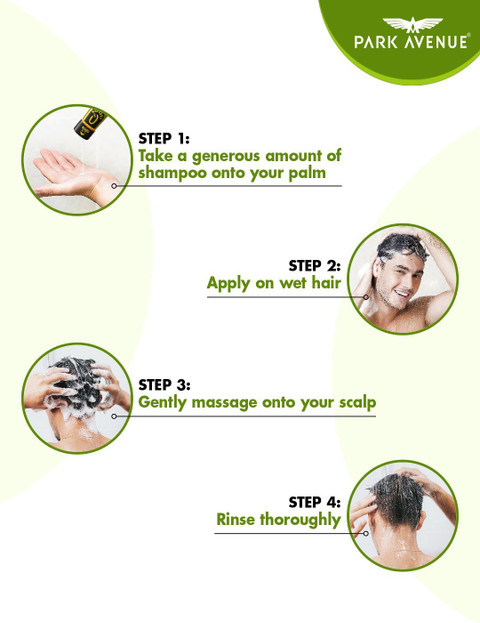 PARK AVENUE®

STEP 1:
Take a generous amount of shampoo onto your palm

STEP 2:
Apply on wet hair

STEP 3:
Gently massage onto your scalp

STEP 4:
Rinse thoroughly