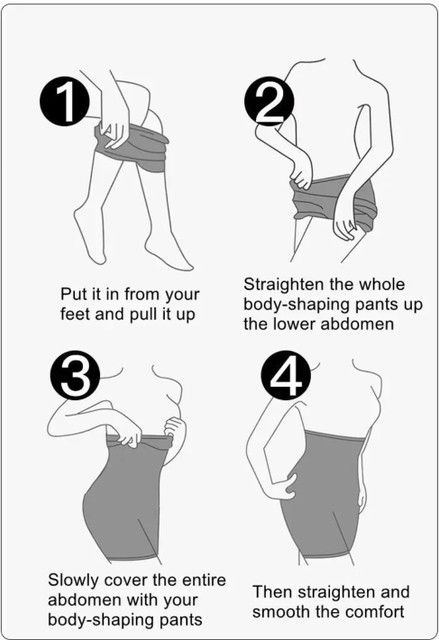 1

Put it in from your feet and pull it up

2

Straighten the whole body-shaping pants up the lower abdomen

3

Slowly cover the entire abdomen with your body-shaping pants

4

Then straighten and smooth the comfort