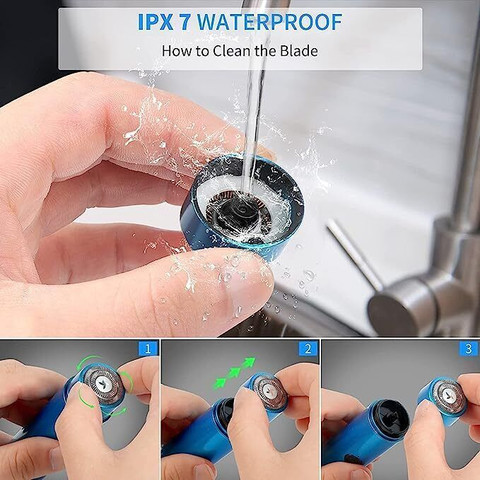 IPX 7 WATERPROOF
How to Clean the Blade

1

2

3