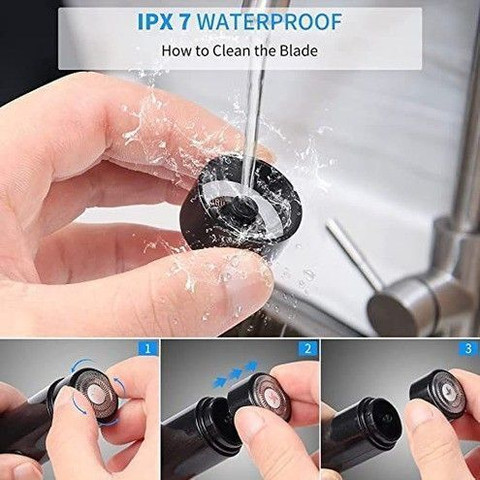 IPX 7 WATERPROOF

How to Clean the Blade

1

2

3