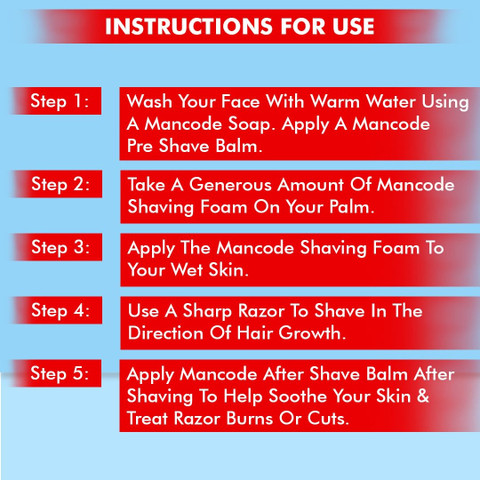 INSTRUCTIONS FOR USE

Step 1:

Wash Your Face With Warm Water Using A Mancode Soap. Apply A Mancode Pre Shave Balm.

Step 2:

Take A Generous Amount Of Mancode Shaving Foam On Your Palm.

Step 3:

Apply The Mancode Shaving Foam To Your Wet Skin.

Step 4:

Use A Sharp Razor To Shave In The Direction Of Hair Growth.

Step 5:

Apply Mancode After Shave Balm After Shaving To Help Soothe Your Skin & Treat Razor Burns Or Cuts.