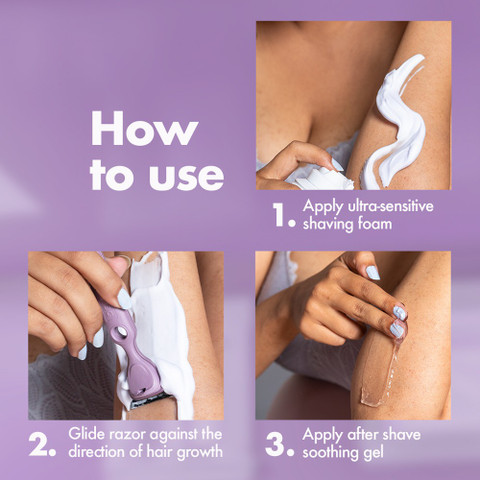 How to use

1. Apply ultra-sensitive shaving foam

2. Glide razor against the direction of hair growth

3. Apply after shave soothing gel