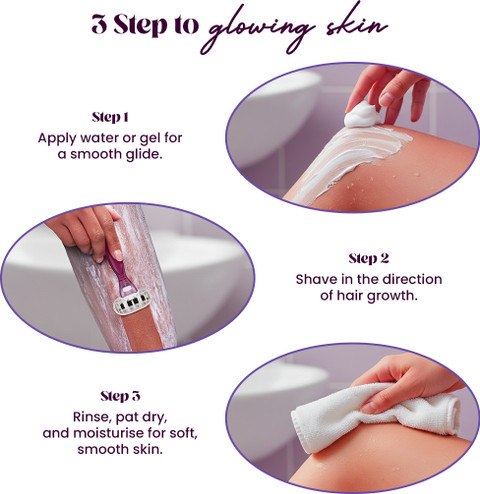 3 Step to glowing skin

Step 1
Apply water or gel for a smooth glide.

Step 2
Shave in the direction of hair growth.

Step 3
Rinse, pat dry, and moisturise for soft, smooth skin.