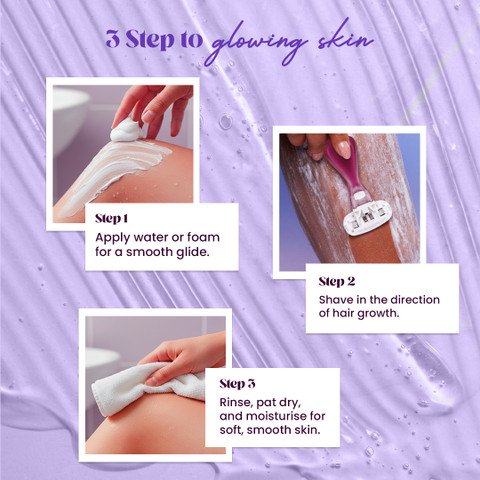 3 Step to glowing skin

Step 1
Apply water or foam for a smooth glide.

Step 2
Shave in the direction of hair growth.

Step 3
Rinse, pat dry, and moisturise for soft, smooth skin.