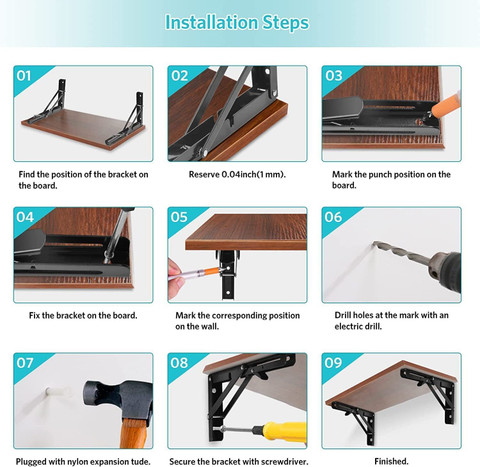 Installation Steps

01

Find the position of the bracket on the board.

02

Reserve 0.04inch(1 mm).

03

Mark the punch position on the board.

04

Fix the bracket on the board.

05

Mark the corresponding position on the wall.

06

Drill holes at the mark with an electric drill.

07

Plugged with nylon expansion tude.

08

Secure the bracket with screwdriver.

09

Finished.