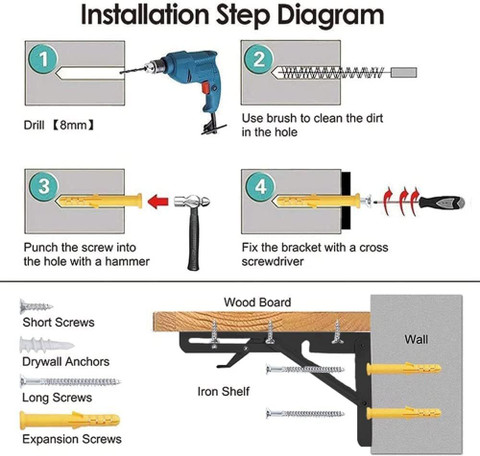 Installation Step Diagram

1

Drill 【8mm】

2

Use brush to clean the dirt in the hole

3

Punch the screw into the hole with a hammer

4

Fix the bracket with a cross screwdriver

Short Screws

Drywall Anchors

Long Screws

Expansion Screws

Wood Board

Wall

Iron Shelf