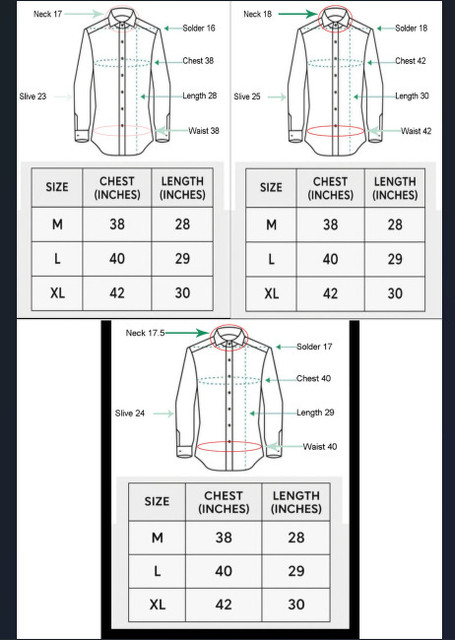 Neck 17
Solder 16
Chest 38
Slive 23
Length 28
Waist 38

| SIZE | CHEST (INCHES) | LENGTH (INCHES) |
|---|---|---|
| M | 38 | 28 |
| L | 40 | 29 |
| XL | 42 | 30 |

Neck 18
Solder 18
Chest 42
Slive 25
Length 30
Waist 42

| SIZE | CHEST (INCHES) | LENGTH (INCHES) |
|---|---|---|
| M | 38 | 28 |
| L | 40 | 29 |
| XL | 42 | 30 |

Neck 17.5
Solder 17
Chest 40
Slive 24
Length 29
Waist 40

| SIZE | CHEST (INCHES) | LENGTH (INCHES) |
|---|---|---|
| M | 38 | 28 |
| L | 40 | 29 |
| XL | 42 | 30 |