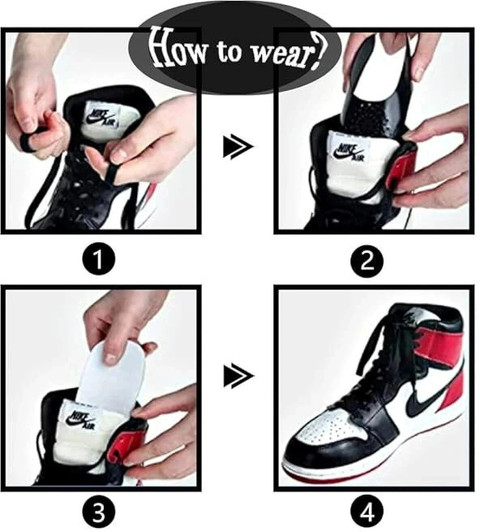 How to wear?

NIKE AIR

NIKE AIR

1

2

NIKE AIR

3

4