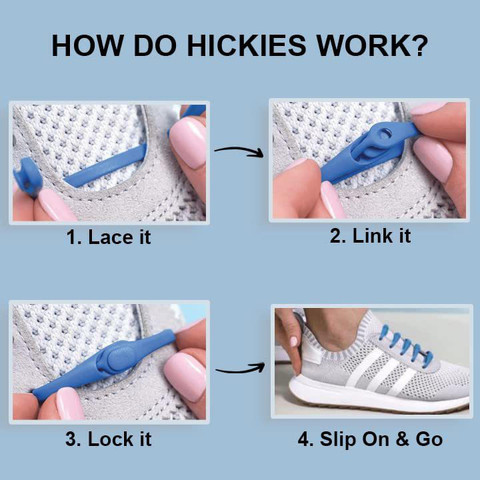 HOW DO HICKIES WORK?

1. Lace it

2. Link it

3. Lock it

4. Slip On & Go