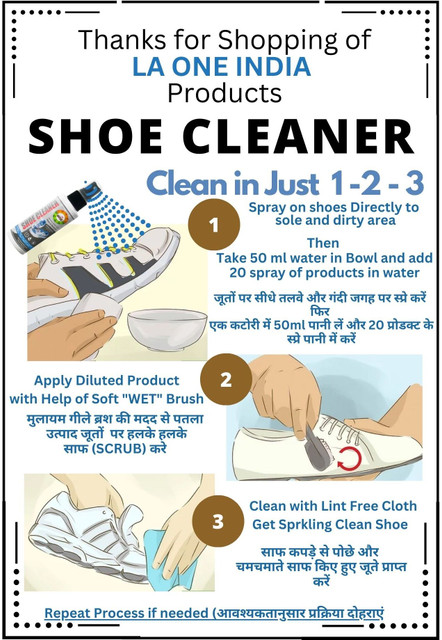 Thanks for Shopping of
LA ONE INDIA
Products

SHOE CLEANER

Clean in Just 1 - 2 - 3

SHOE CLEANER

1

Spray on shoes Directly to sole and dirty area

Then
Take 50 ml water in Bowl and add 20 spray of products in water

जूतों पर सीधे तलवे और गंदी जगह पर स्प्रे करें
फिर
एक कटोरी में 50ml पानी लें और 20 प्रोडक्ट के स्प्रे पानी में करें

2

Apply Diluted Product with Help of Soft "WET" Brush

मुलायम गीले ब्रश की मदद से पतला उत्पाद जूतों पर हलके हलके साफ (SCRUB) करे

3

Clean with Lint Free Cloth
Get Sprkling Clean Shoe

साफ कपड़े से पोछे और चमचमाते साफ किए हुए जूते प्राप्त करें

Repeat Process if needed (आवश्यकतानुसार प्रक्रिया दोहराएं