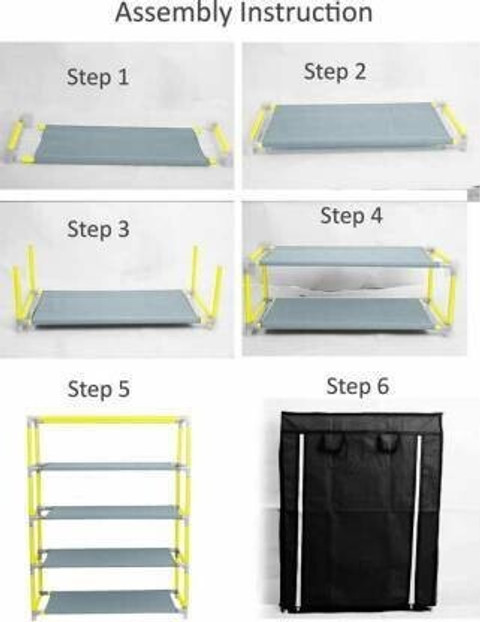 Assembly Instruction

Step 1

Step 2

Step 3

Step 4

Step 5

Step 6