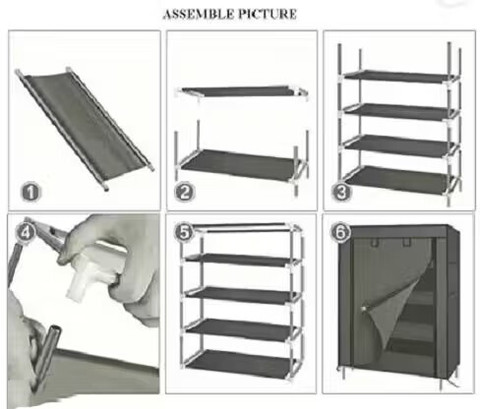 ASSEMBLE PICTURE

1

2

3

4

5

6