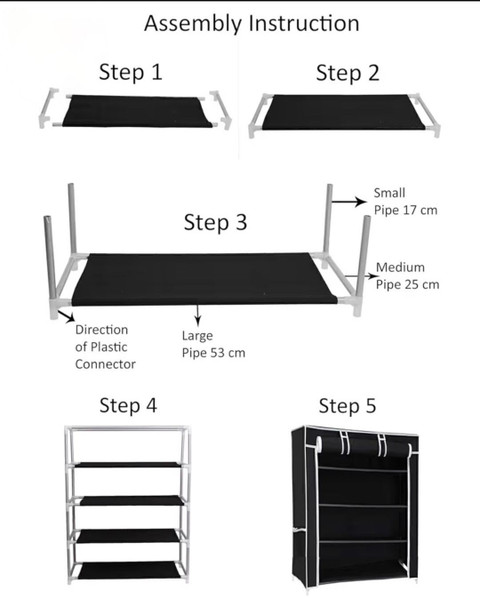 Assembly Instruction

Step 1

Step 2

Step 3

Small Pipe 17 cm

Medium Pipe 25 cm

Direction of Plastic Connector

Large Pipe 53 cm

Step 4

Step 5