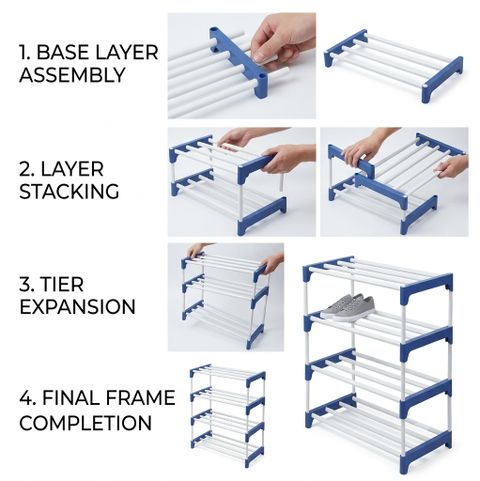 1. BASE LAYER ASSEMBLY

2. LAYER STACKING

3. TIER EXPANSION

4. FINAL FRAME COMPLETION