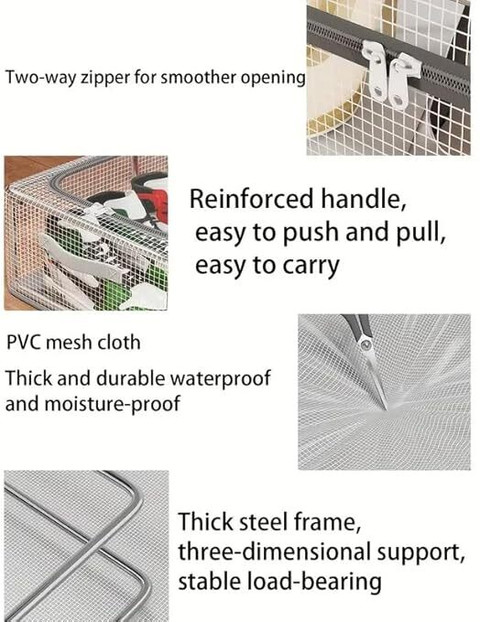 Two-way zipper for smoother opening

Reinforced handle, easy to push and pull, easy to carry

PVC mesh cloth

Thick and durable waterproof and moisture-proof

Thick steel frame, three-dimensional support, stable load-bearing