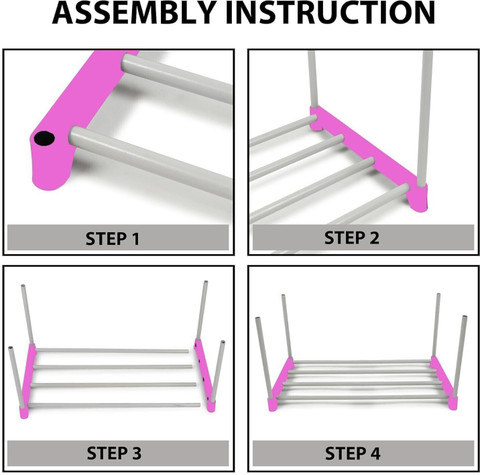 ASSEMBLY INSTRUCTION

STEP 1

STEP 2

STEP 3

STEP 4