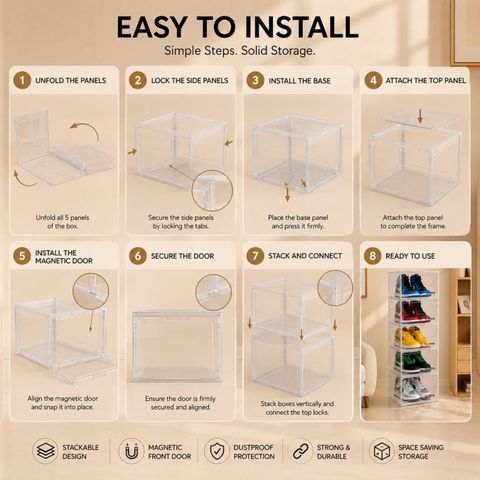 EASY TO INSTALL
Simple Steps. Solid Storage.

1 UNFOLD THE PANELS
Unfold all 5 panels of the box.

2 LOCK THE SIDE PANELS
Secure the side panels by locking the tabs.

3 INSTALL THE BASE
Place the base panel and press it firmly.

4 ATTACH THE TOP PANEL
Attach the top panel to complete the frame.

5 INSTALL THE MAGNETIC DOOR
Align the magnetic door and snap it into place.

6 SECURE THE DOOR
Ensure the door is firmly secured and aligned.

7 STACK AND CONNECT
Stack boxes vertically and connect the top locks.

8 READY TO USE

STACKABLE DESIGN
MAGNETIC FRONT DOOR
DUSTPROOF PROTECTION
STRONG & DURABLE
SPACE SAVING STORAGE