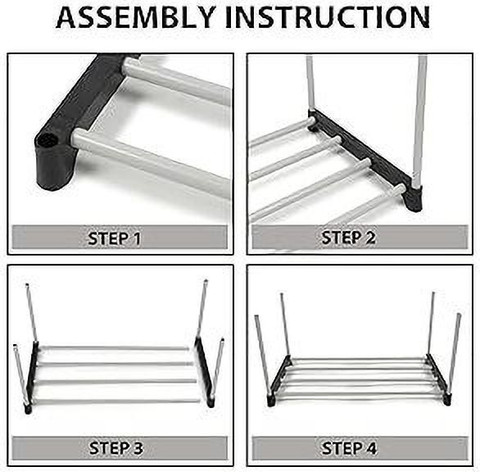 ASSEMBLY INSTRUCTION

STEP 1

STEP 2

STEP 3

STEP 4