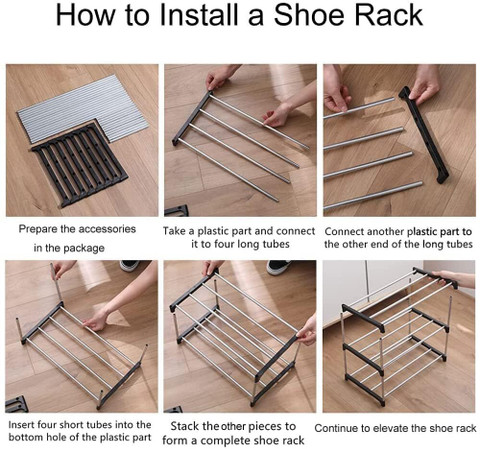 How to Install a Shoe Rack

Prepare the accessories in the package

Take a plastic part and connect it to four long tubes

Connect another plastic part to the other end of the long tubes

Insert four short tubes into the bottom hole of the plastic part

Stack the other pieces to form a complete shoe rack

Continue to elevate the shoe rack