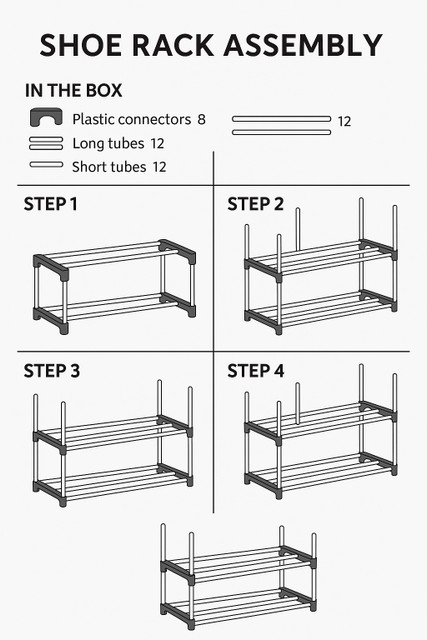 SHOE RACK ASSEMBLY

IN THE BOX

Plastic connectors 8

Long tubes 12

Short tubes 12

12

STEP 1

STEP 2

STEP 3

STEP 4