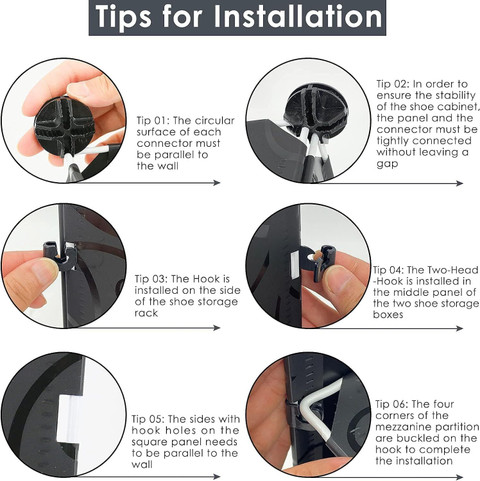 Tips for Installation

Tip 01: The circular surface of each connector must be parallel to the wall

Tip 02: In order to ensure the stability of the shoe cabinet, the panel and the connector must be tightly connected without leaving a gap

Tip 03: The Hook is installed on the side of the shoe storage rack

Tip 04: The Two-Head -Hook is installed in the middle panel of the two shoe storage boxes

Tip 05: The sides with hook holes on the square panel needs to be parallel to the wall

Tip 06: The four corners of the mezzanine partition are buckled on the hook to complete the installation