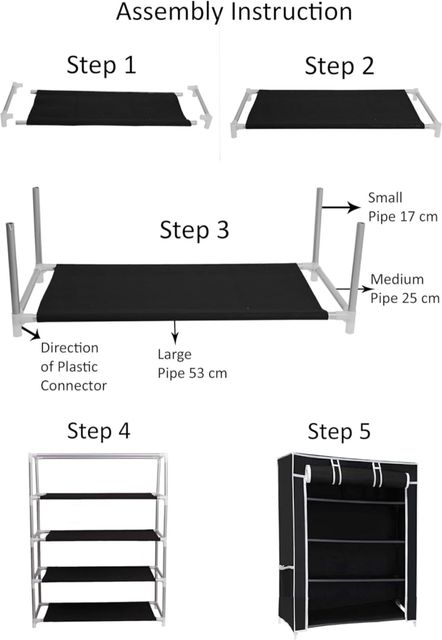 Assembly Instruction

Step 1

Step 2

Step 3

Small
Pipe 17 cm

Medium
Pipe 25 cm

Direction
of Plastic
Connector

Large
Pipe 53 cm

Step 4

Step 5