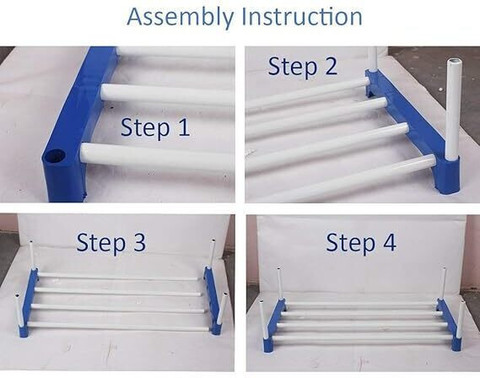 Assembly Instruction

Step 1

Step 2

Step 3

Step 4