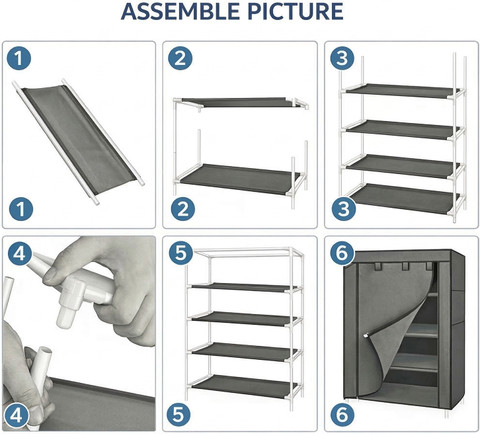 ASSEMBLE PICTURE

1

1

2

2

3

3

4

4

5

5

6

6