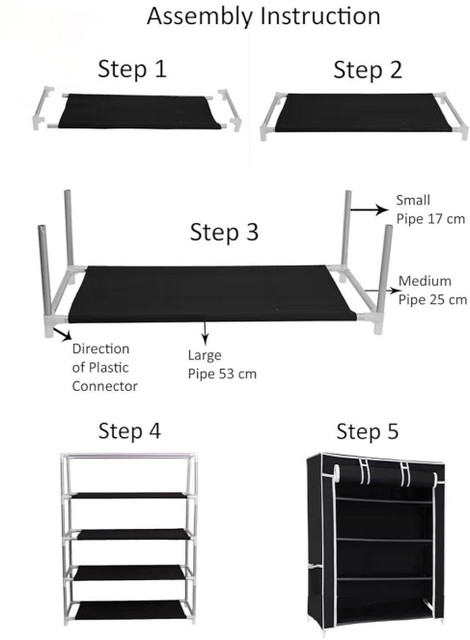 Assembly Instruction

Step 1

Step 2

Step 3

Small Pipe 17 cm

Medium Pipe 25 cm

Direction of Plastic Connector

Large Pipe 53 cm

Step 4

Step 5