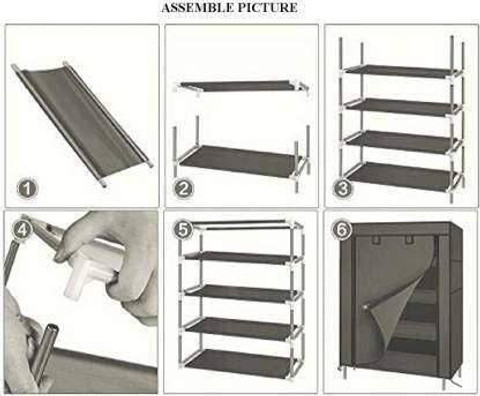 ASSEMBLE PICTURE

1

2

3

4

5

6