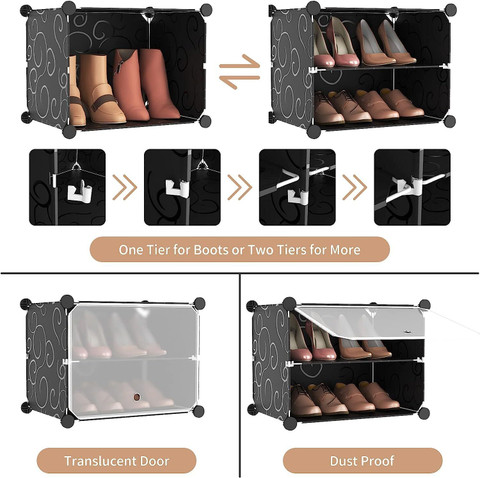 One Tier for Boots or Two Tiers for More

Translucent Door

Dust Proof