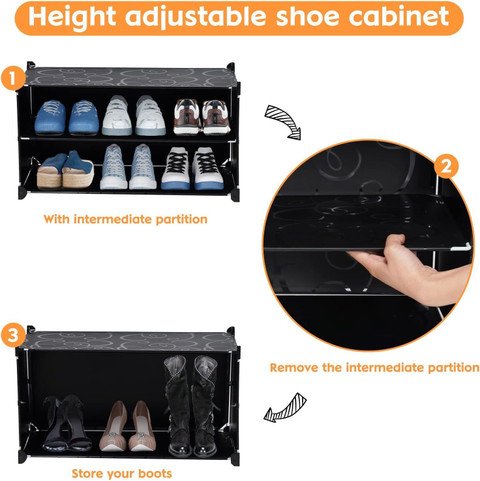 Height adjustable shoe cabinet

1

With intermediate partition

2

Remove the intermediate partition

3

Store your boots