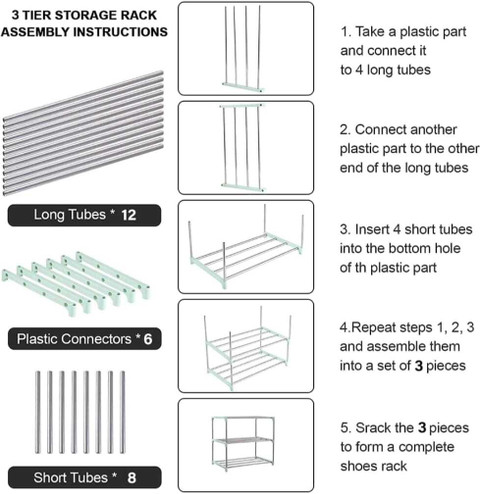 3 TIER STORAGE RACK ASSEMBLY INSTRUCTIONS

Long Tubes * 12

Plastic Connectors * 6

Short Tubes * 8

1. Take a plastic part and connect it to 4 long tubes

2. Connect another plastic part to the other end of the long tubes

3. Insert 4 short tubes into the bottom hole of th plastic part

4.Repeat steps 1, 2, 3 and assemble them into a set of 3 pieces

5. Srack the 3 pieces to form a complete shoes rack