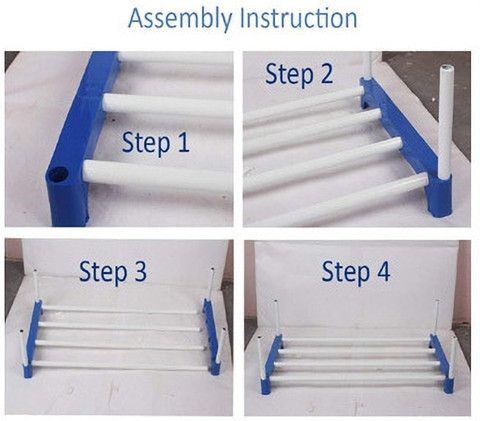 Assembly Instruction

Step 1

Step 2

Step 3

Step 4